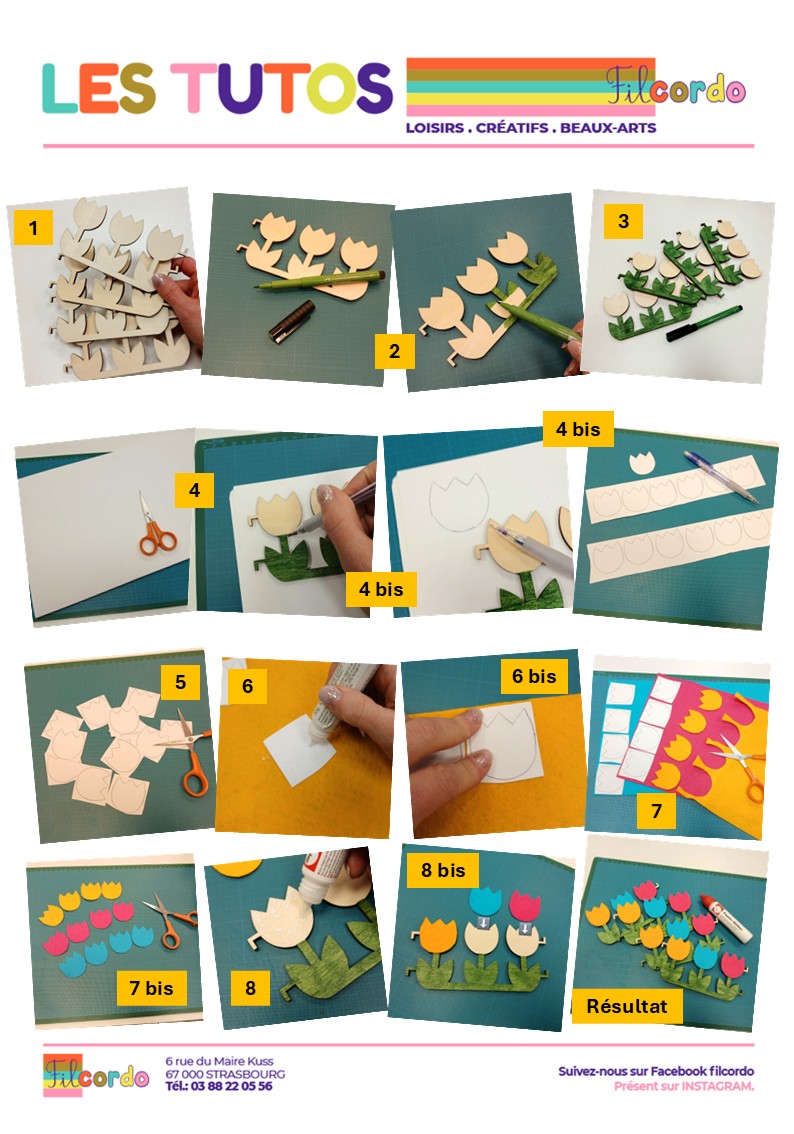 LES TUTOS Filcordo

LOISIRS . CRÉATIFS . BEAUX-ARTS

1

2

3

4

4 bis

4 bis

5

6

6 bis

7

7 bis

8

8 bis

Résultat

Filcordo

6 rue du Maire Kuss
67 000 STRASBOURG
Tél.: 03 88 22 05 56

Suivez-nous sur Facebook filcordo
Présent sur INSTAGRAM.